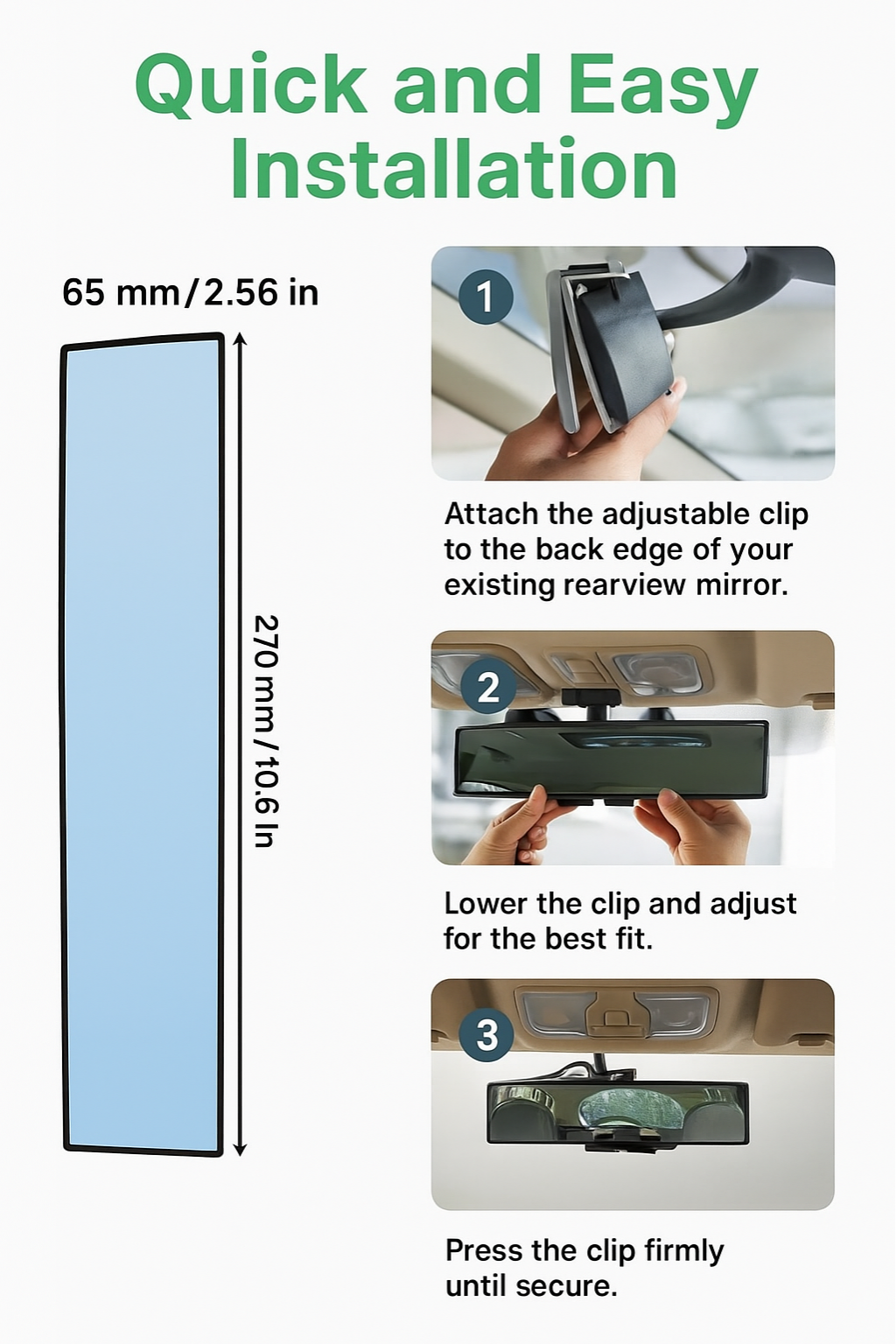 Quick and Easy Installation

65 mm/2.56 in

270 mm/10.6 in

1

Attach the adjustable clip to the back edge of your existing rearview mirror.

2

Lower the clip and adjust for the best fit.

3

Press the clip firmly until secure.