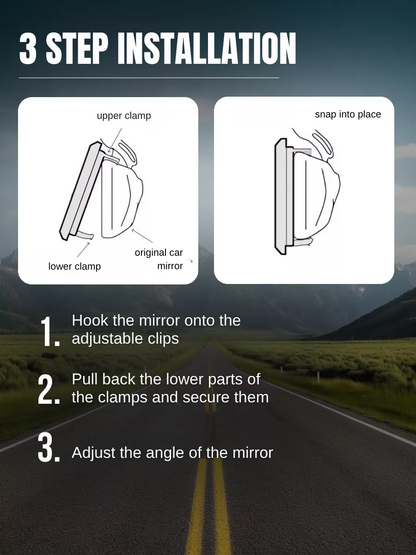 3 STEP INSTALLATION

upper clamp

lower clamp

original car mirror

snap into place

1. Hook the mirror onto the adjustable clips

2. Pull back the lower parts of the clamps and secure them

3. Adjust the angle of the mirror