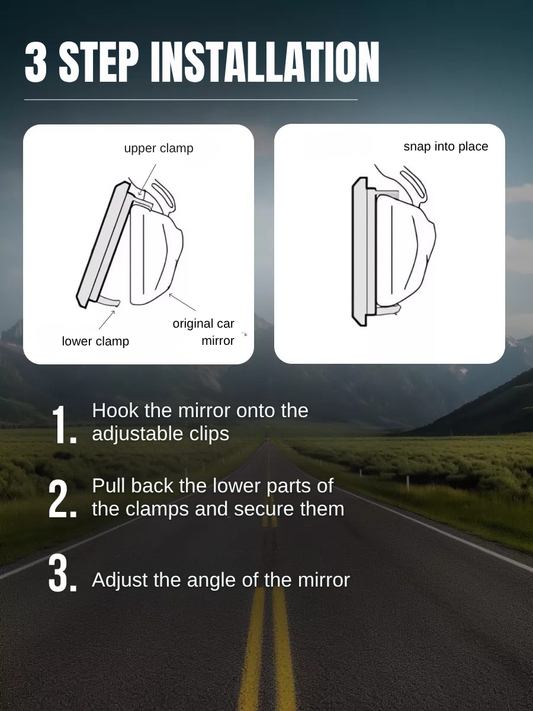 3 STEP INSTALLATION

upper clamp

lower clamp

original car mirror

snap into place

1. Hook the mirror onto the adjustable clips

2. Pull back the lower parts of the clamps and secure them

3. Adjust the angle of the mirror