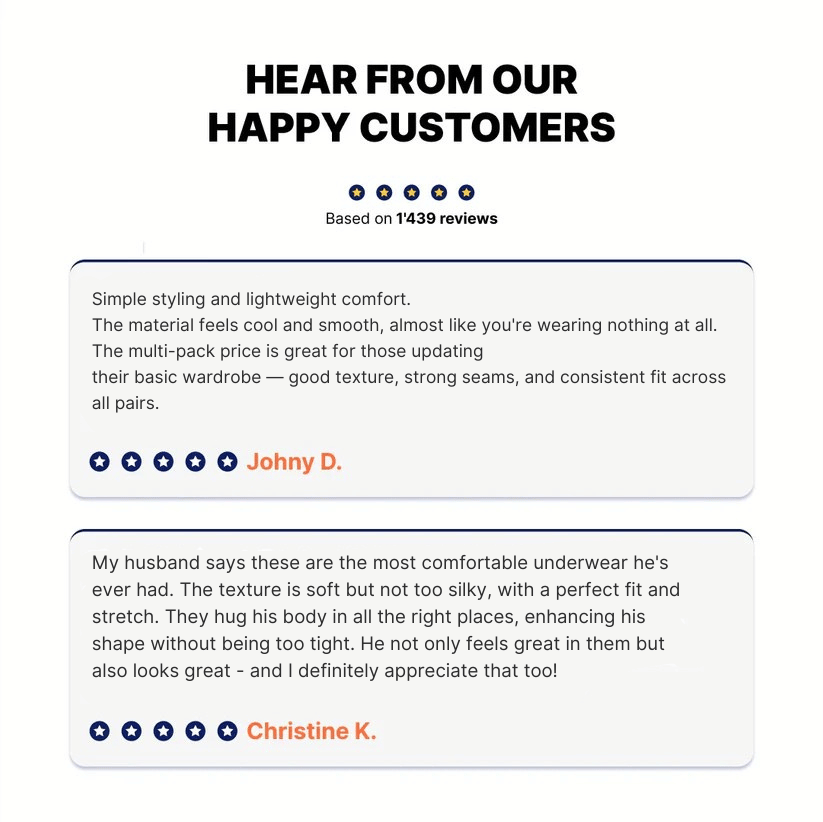 HEAR FROM OUR
HAPPY CUSTOMERS

Based on 1'439 reviews

Simple styling and lightweight comfort.
The material feels cool and smooth, almost like you're wearing nothing at all.
The multi-pack price is great for those updating
their basic wardrobe — good texture, strong seams, and consistent fit across all pairs.

Johny D.

My husband says these are the most comfortable underwear he's ever had. The texture is soft but not too silky, with a perfect fit and stretch. They hug his body in all the right places, enhancing his shape without being too tight. He not only feels great in them but also looks great - and I definitely appreciate that too!

Christine K.